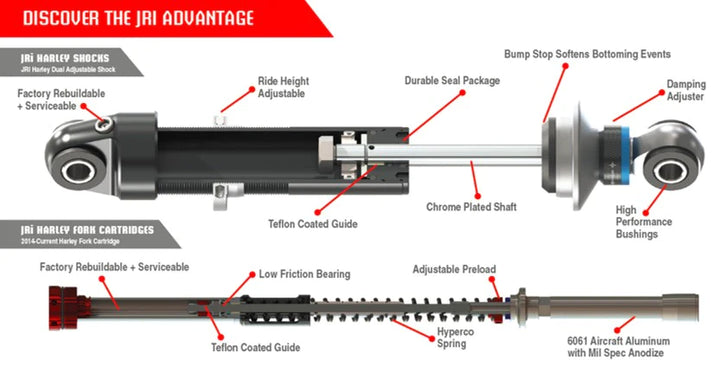 DISCOVER THE JRI ADVANTAGE

JRi HARLEY SHOCKS
JRi Harley Dual Adjustable Shock

Factory Rebuildable + Serviceable

Ride Height Adjustable

Durable Seal Package

Bump Stop Softens Bottoming Events

Damping Adjuster

Teflon Coated Guide

Chrome Plated Shaft

High Performance Bushings

JRi HARLEY FORK CARTRIDGES
2014-Current Harley Fork Cartridge

Factory Rebuildable + Serviceable

Low Friction Bearing

Adjustable Preload

Teflon Coated Guide

Hyperco Spring

6061 Aircraft Aluminum with Mil Spec Anodize